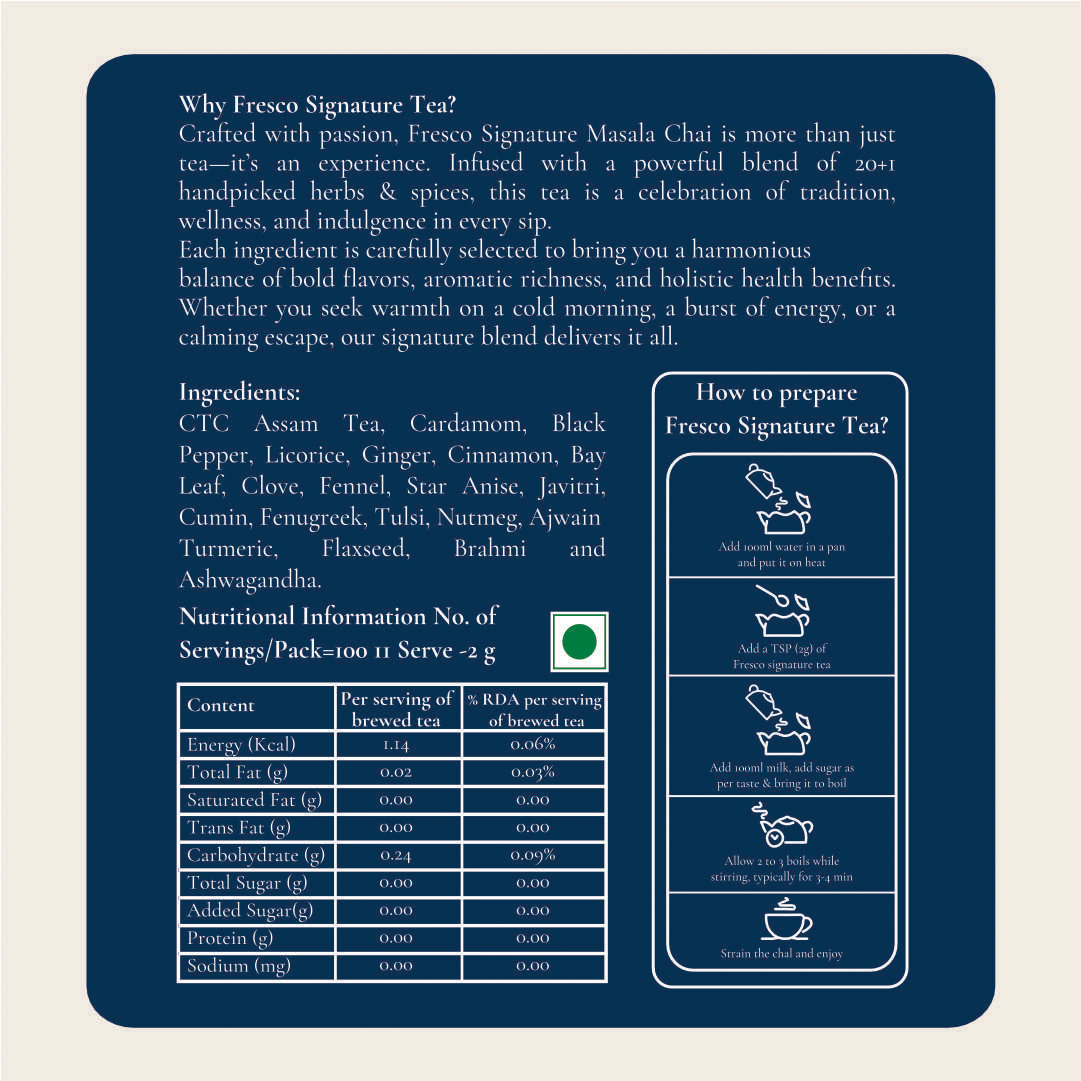 Why Fresco Signature Tea?
Crafted with passion, Fresco Signature Masala Chai is more than just tea—it's an experience. Infused with a powerful blend of 20+1 handpicked herbs & spices, this tea is a celebration of tradition, wellness, and indulgence in every sip.
Each ingredient is carefully selected to bring you a harmonious balance of bold flavors, aromatic richness, and holistic health benefits. Whether you seek warmth on a cold morning, a burst of energy, or a calming escape, our signature blend delivers it all.

Ingredients:
CTC Assam Tea, Cardamom, Black Pepper, Licorice, Ginger, Cinnamon, Bay Leaf, Clove, Fennel, Star Anise, Javitri, Cumin, Fenugreek, Tulsi, Nutmeg, Ajwain Turmeric, Flaxseed, Brahmi and Ashwagandha.

Nutritional Information No. of Servings/Pack=100 11 Serve -2 g

| Content | Per serving of brewed tea | % RDA per serving of brewed tea |
|---|---|---|
| Energy (Kcal) | 1.14 | 0.06% |
| Total Fat (g) | 0.02 | 0.03% |
| Saturated Fat (g) | 0.00 | 0.00 |
| Trans Fat (g) | 0.00 | 0.00 |
| Carbohydrate (g) | 0.24 | 0.09% |
| Total Sugar (g) | 0.00 | 0.00 |
| Added Sugar(g) | 0.00 | 0.00 |
| Protein (g) | 0.00 | 0.00 |
| Sodium (mg) | 0.00 | 0.00 |

How to prepare Fresco Signature Tea?

Add 100ml water in a pan and put it on heat

Add a TSP (2g) of Fresco signature tea

Add 100ml milk, add sugar as per taste & bring it to boil

Allow 2 to 3 boils while stirring, typically for 3-4 min

Strain the chai and enjoy